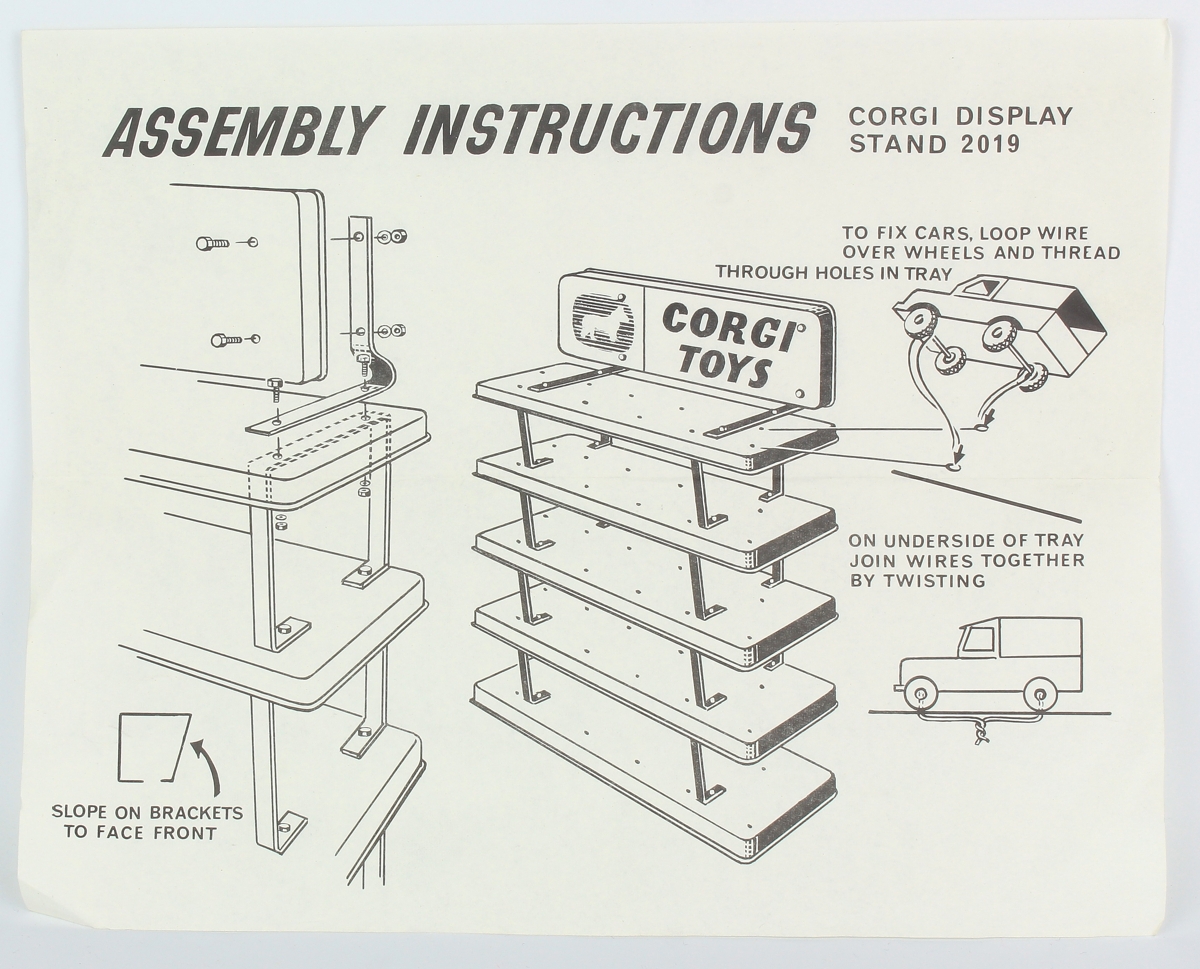 ASSEMBLY INSTRUCTIONS

CORGI DISPLAY STAND 2019

TO FIX CARS, LOOP WIRE OVER WHEELS AND THREAD THROUGH HOLES IN TRAY

CORGI TOYS

ON UNDERSIDE OF TRAY JOIN WIRES TOGETHER BY TWISTING

SLOPE ON BRACKETS TO FACE FRONT