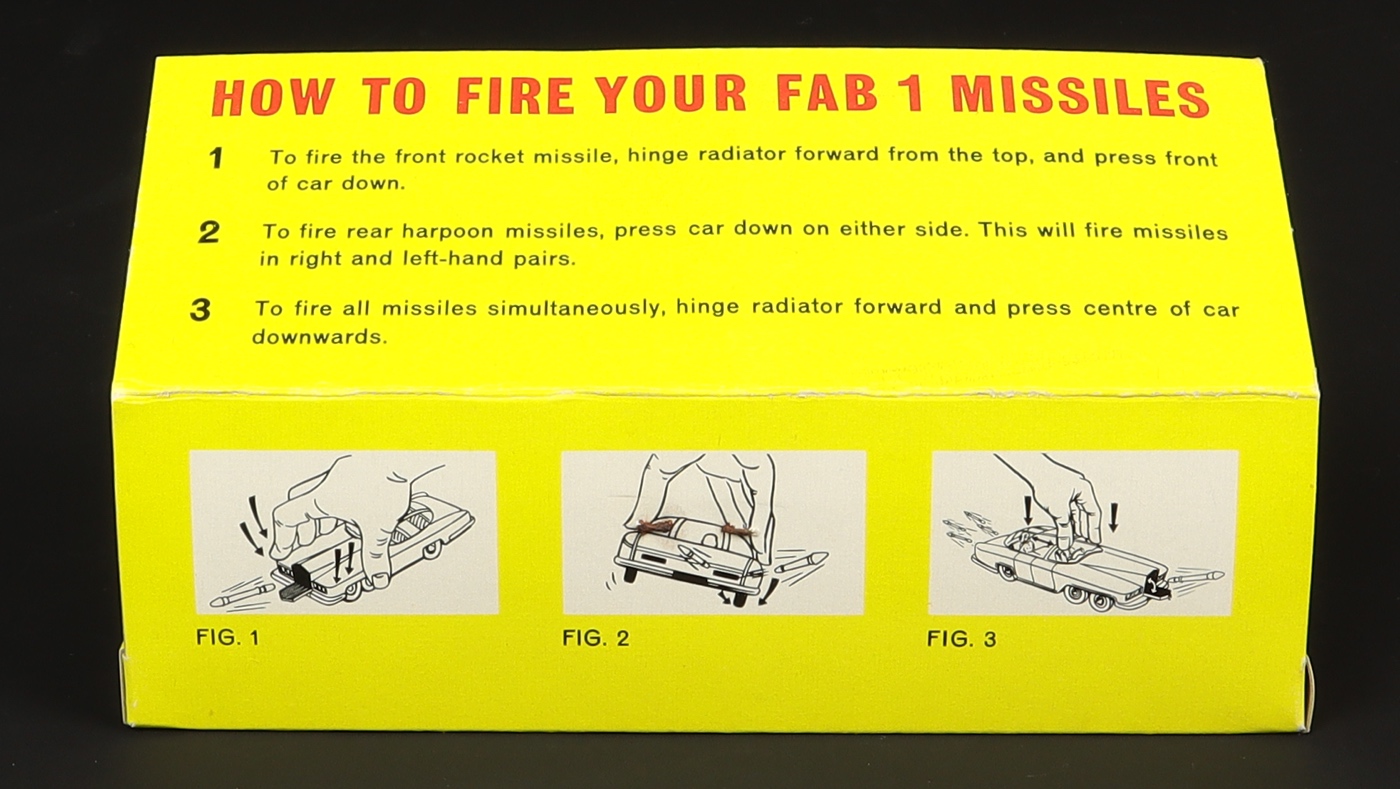 HOW TO FIRE YOUR FAB 1 MISSILES

1 To fire the front rocket missile, hinge radiator forward from the top, and press front of car down.

2 To fire rear harpoon missiles, press car down on either side. This will fire missiles in right and left-hand pairs.

3 To fire all missiles simultaneously, hinge radiator forward and press centre of car downwards.

FIG. 1

FIG. 2

FIG. 3