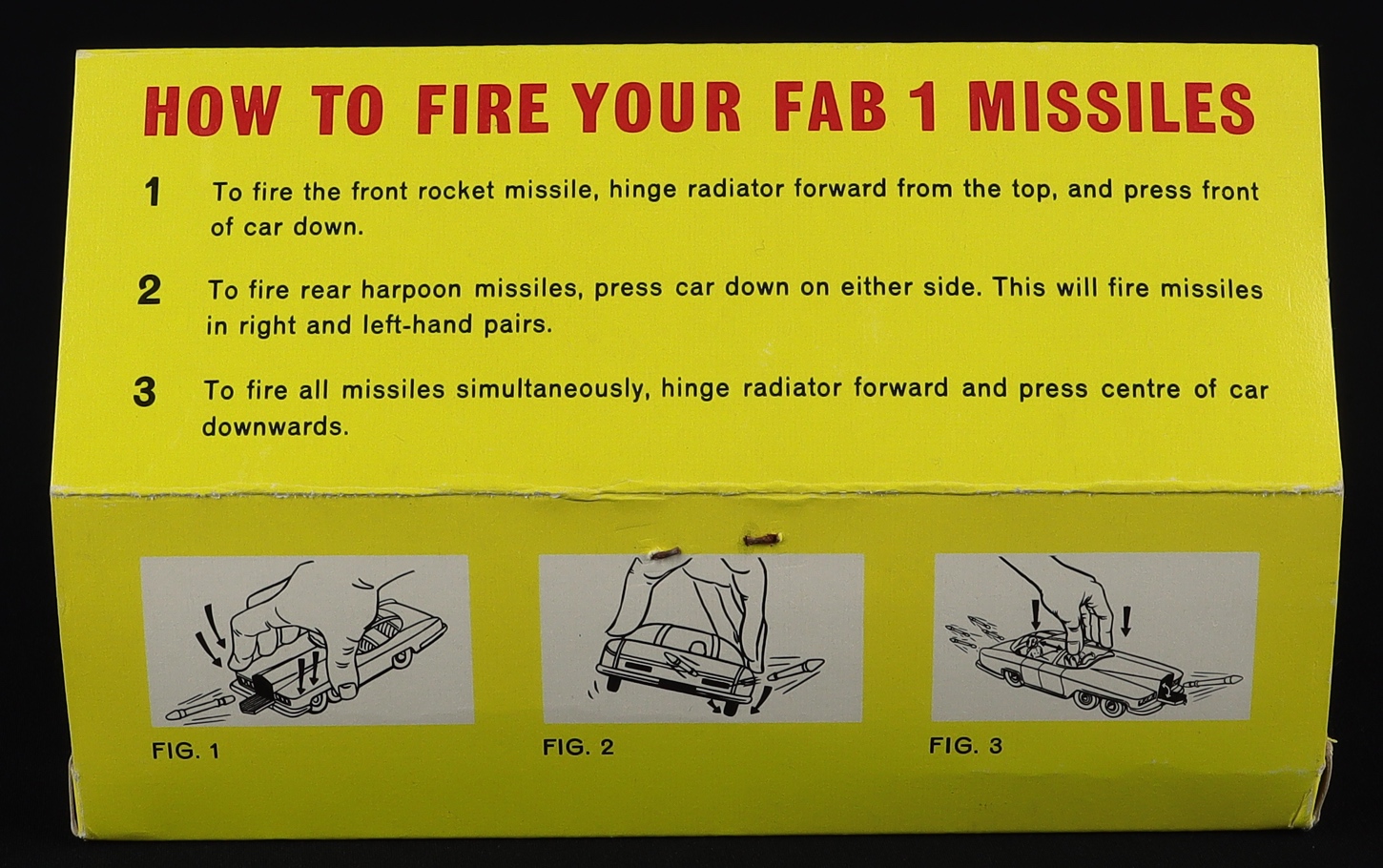 HOW TO FIRE YOUR FAB 1 MISSILES

1 To fire the front rocket missile, hinge radiator forward from the top, and press front of car down.

2 To fire rear harpoon missiles, press car down on either side. This will fire missiles in right and left-hand pairs.

3 To fire all missiles simultaneously, hinge radiator forward and press centre of car downwards.

FIG. 1

FIG. 2

FIG. 3