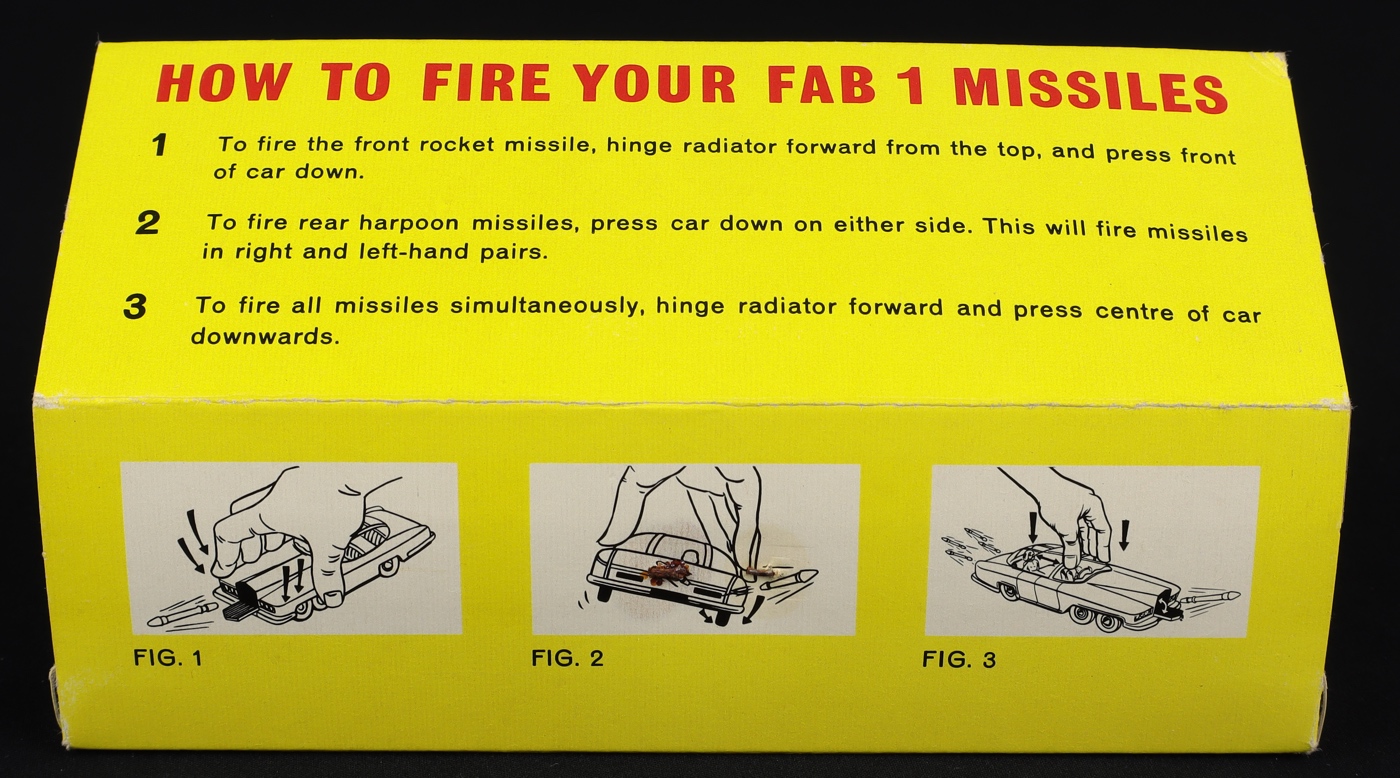 HOW TO FIRE YOUR FAB 1 MISSILES

1 To fire the front rocket missile, hinge radiator forward from the top, and press front of car down.

2 To fire rear harpoon missiles, press car down on either side. This will fire missiles in right and left-hand pairs.

3 To fire all missiles simultaneously, hinge radiator forward and press centre of car downwards.

FIG. 1

FIG. 2

FIG. 3