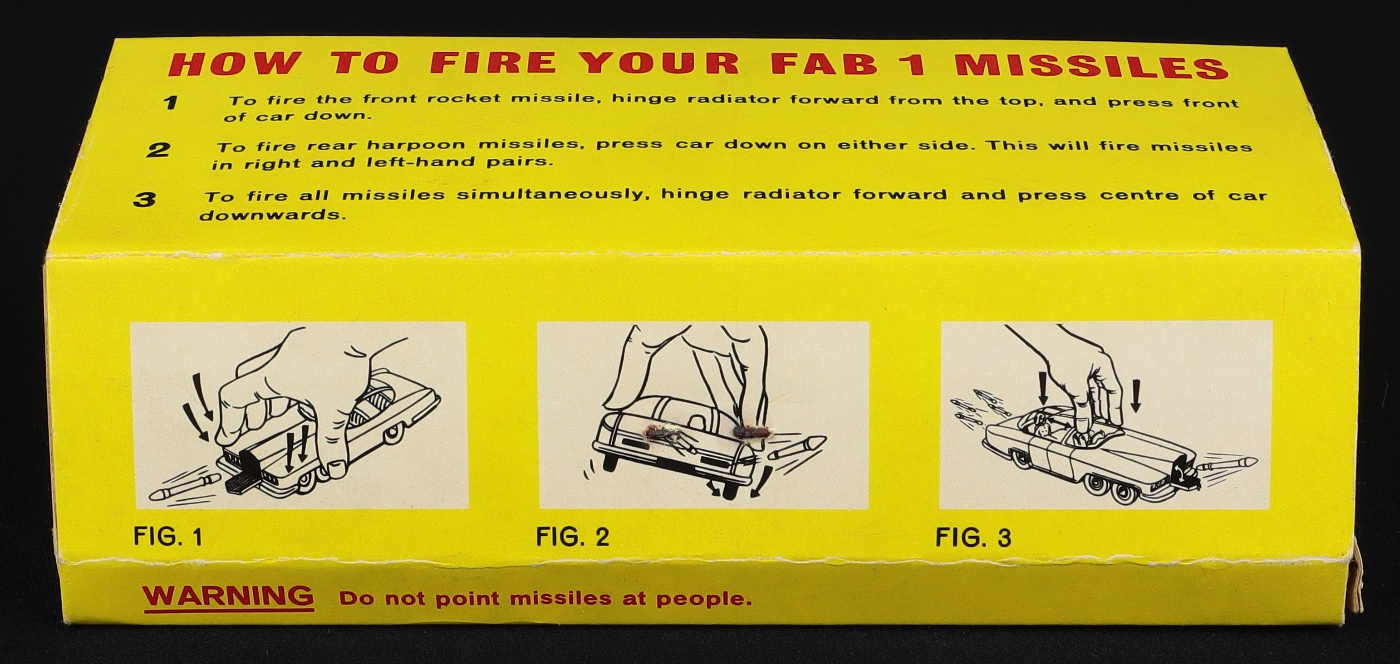 HOW TO FIRE YOUR FAB 1 MISSILES

1 To fire the front rocket missile, hinge radiator forward from the top, and press front of car down.

2 To fire rear harpoon missiles, press car down on either side. This will fire missiles in right and left-hand pairs.

3 To fire all missiles simultaneously, hinge radiator forward and press centre of car downwards.

FIG. 1

FIG. 2

FIG. 3

WARNING Do not point missiles at people.